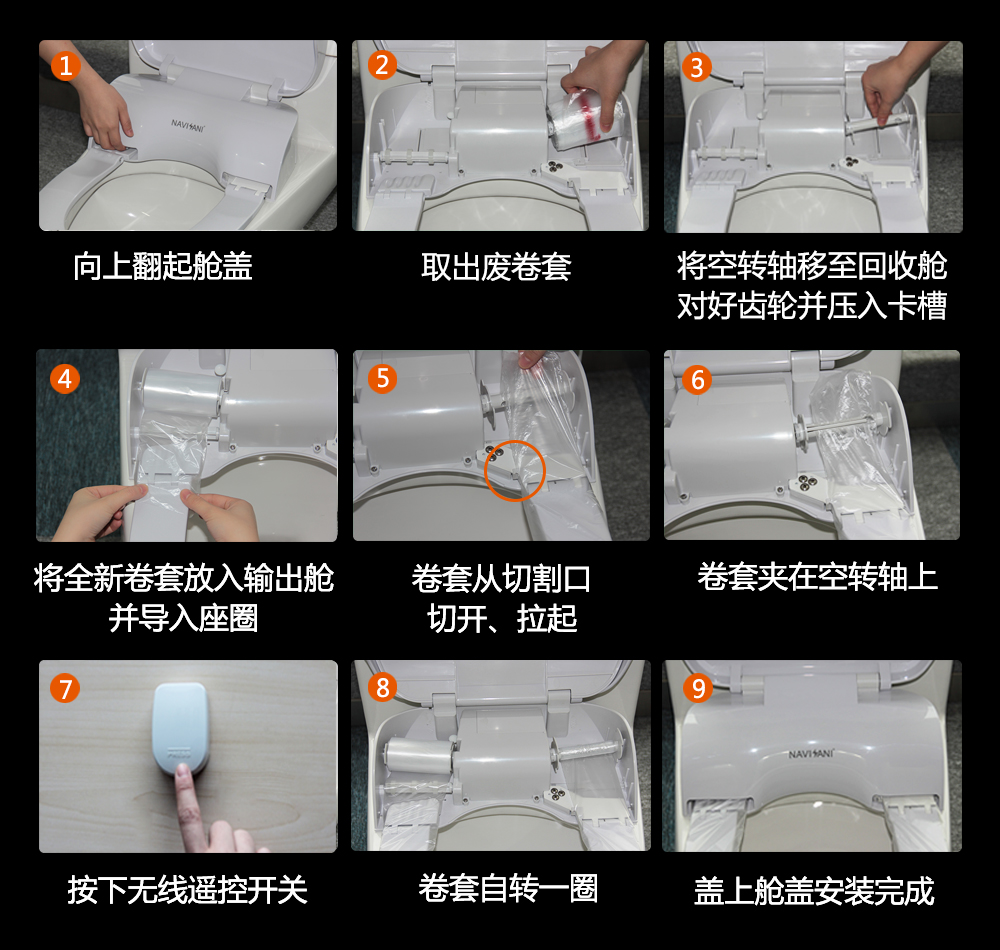 1
NAVISANI
向上翻起舱盖

2
取出废卷套

3
将空转轴移至回收舱
对好齿轮并压入卡槽

4
将全新卷套放入输出舱
并导入座圈

5
卷套从切割口
切开、拉起

6
卷套夹在空转轴上

7
按下无线遥控开关

8
卷套自转一圈

9
NAVISANI
盖上舱盖安装完成