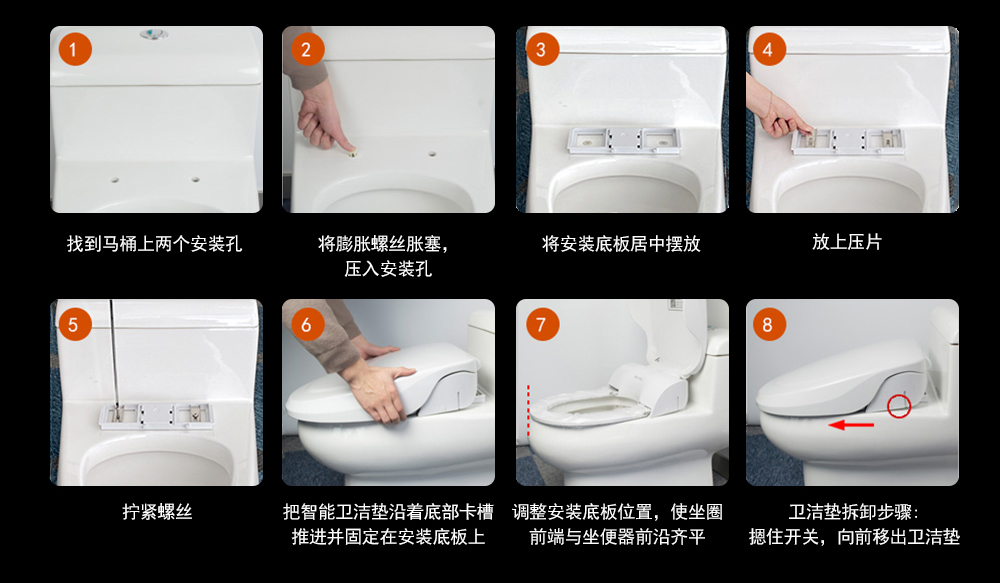 1

找到马桶上两个安装孔

2

将膨胀螺丝胀塞，压入安装孔

3

将安装底板居中摆放

4

放上压片

5

拧紧螺丝

6

把智能卫洁垫沿着底部卡槽推进并固定在安装底板上

7

调整安装底板位置，使坐圈前端与坐便器前沿齐平

8

卫洁垫拆卸步骤：摁住开关，向前移出卫洁垫