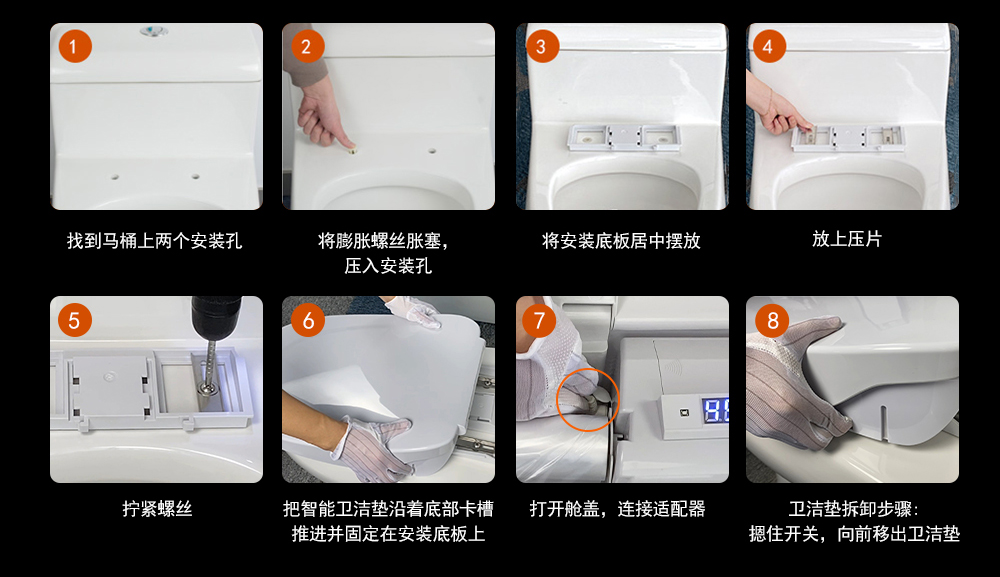 1
找到马桶上两个安装孔

2
将膨胀螺丝胀塞，压入安装孔

3
将安装底板居中摆放

4
放上压片

5
拧紧螺丝

6
把智能卫洁垫沿着底部卡槽推进并固定在安装底板上

7
打开舱盖，连接适配器

8
卫洁垫拆卸步骤：摁住开关，向前移出卫洁垫